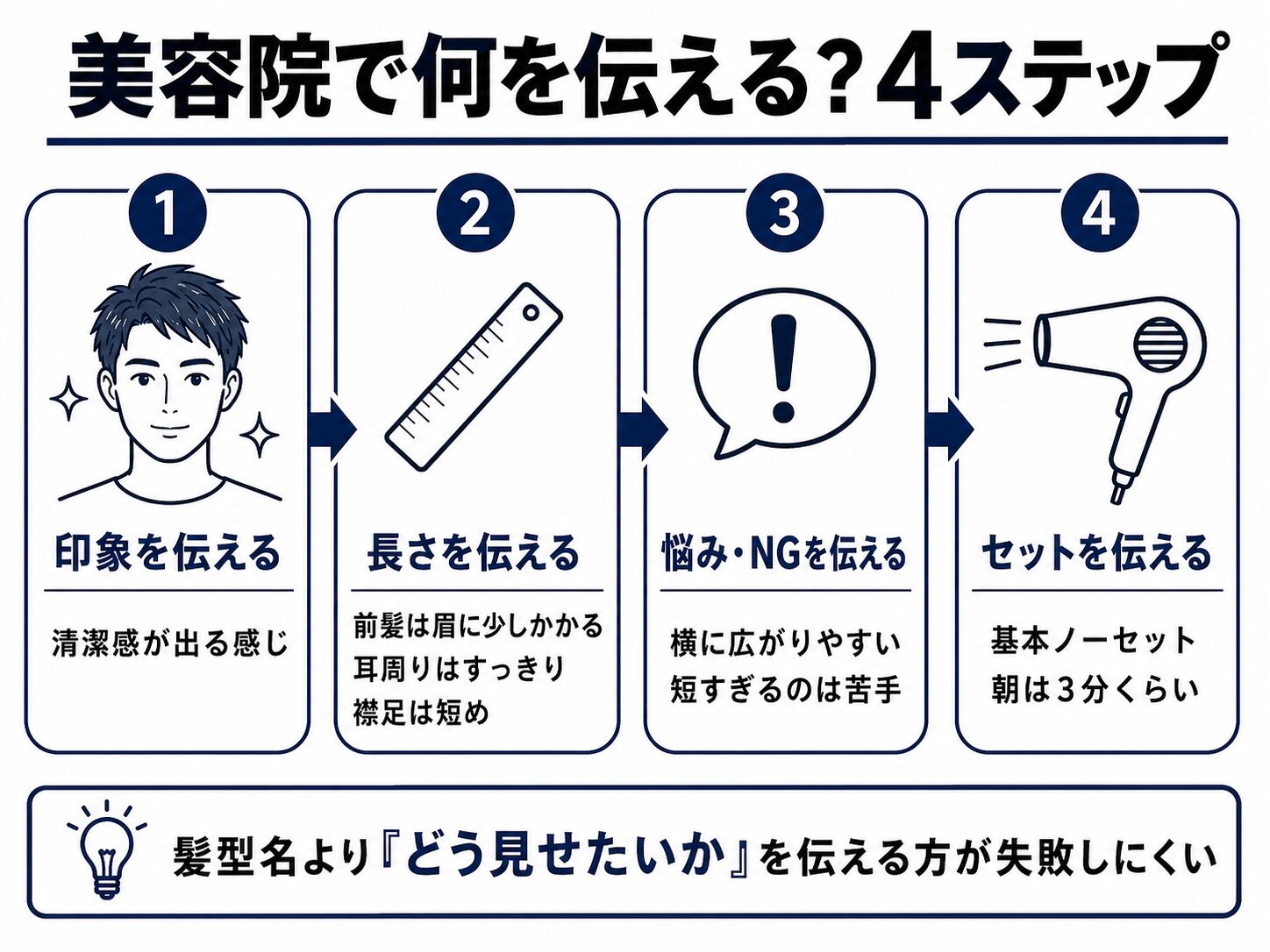 美容院で何を伝える？4ステップ

1
印象を伝える
清潔感が出る感じ

2
長さを伝える
前髪は眉に少しかかる
耳周りはすっきり
襟足は短め

3
悩み・NGを伝える
横に広がりやすい
短すぎるのは苦手

4
セットを伝える
基本ノーセット
朝は3分くらい

髪型名より『どう見せたいか』を伝える方が失敗しにくい